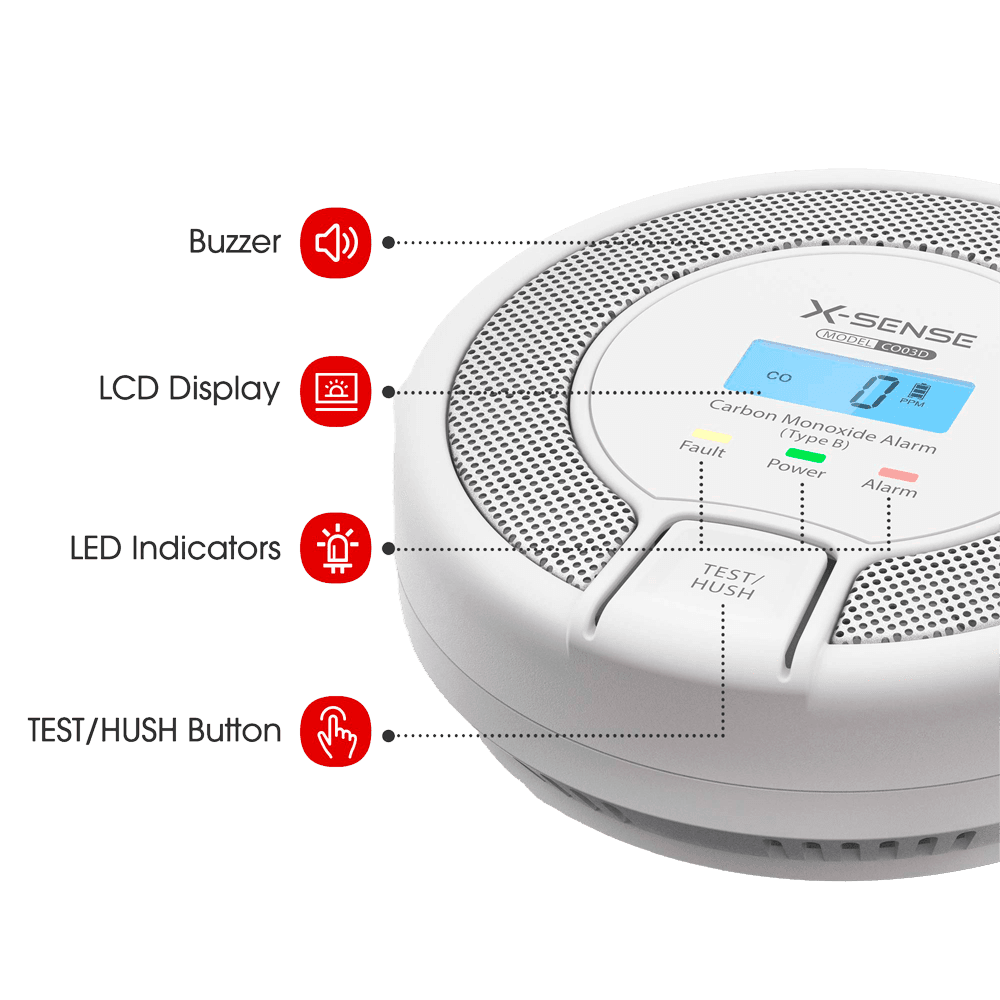 Buzzer

LCD Display

LED Indicators

TEST/HUSH Button

X-SENSE

MODEL CO03D

CO

0

PPM

Carbon Monoxide Alarm (Type B)

Fault

Power

Alarm

TEST/ HUSH